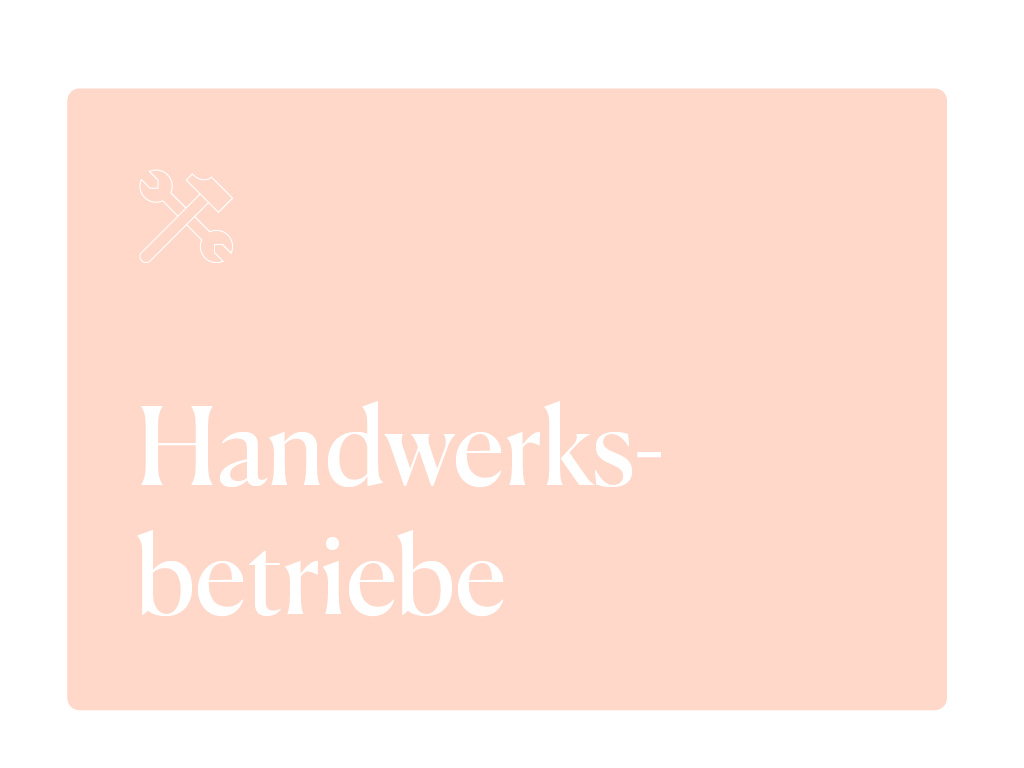 Handwerksbetriebe