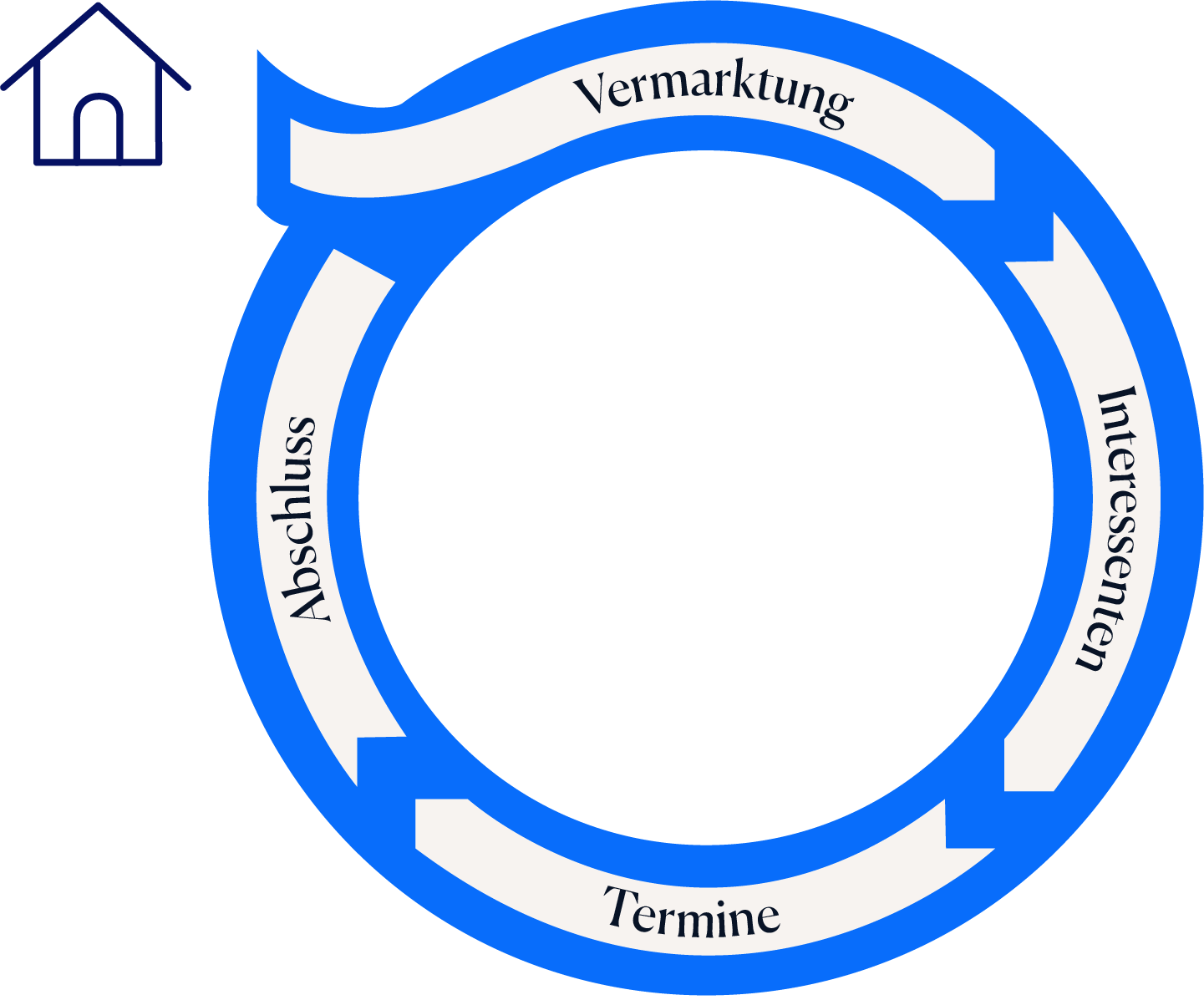 Vermarktung

Interessenten

Termine

Abschluss